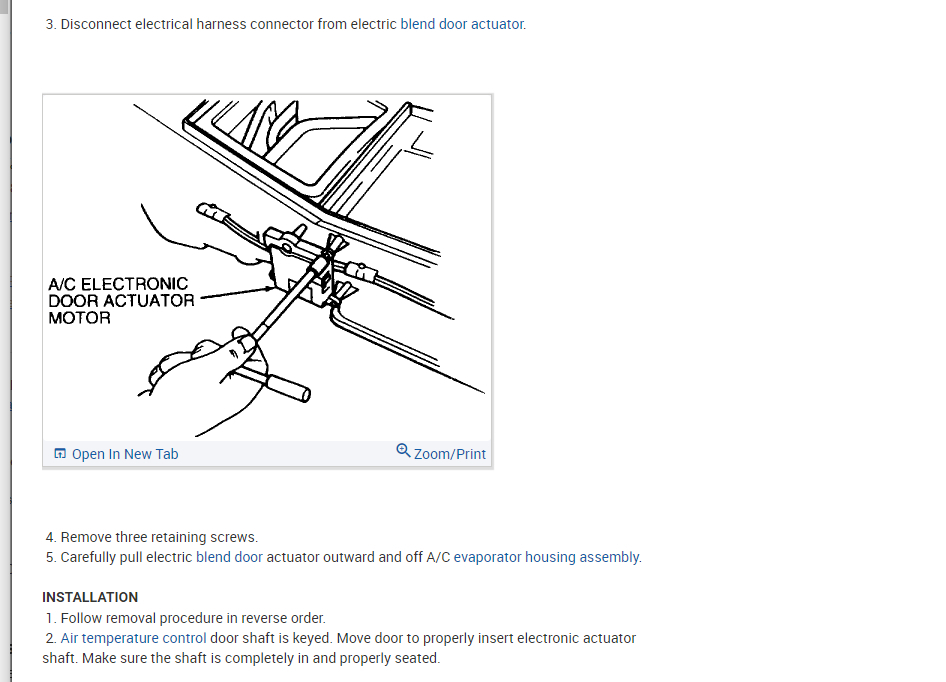 3. Disconnect electrical harness connector from electric blend door actuator.

A/C ELECTRONIC DOOR ACTUATOR MOTOR

Open In New Tab

Zoom/Print

4. Remove three retaining screws.
5. Carefully pull electric blend door actuator outward and off A/C evaporator housing assembly.

INSTALLATION
1. Follow removal procedure in reverse order.
2. Air temperature control door shaft is keyed. Move door to properly insert electronic actuator shaft. Make sure the shaft is completely in and properly seated.