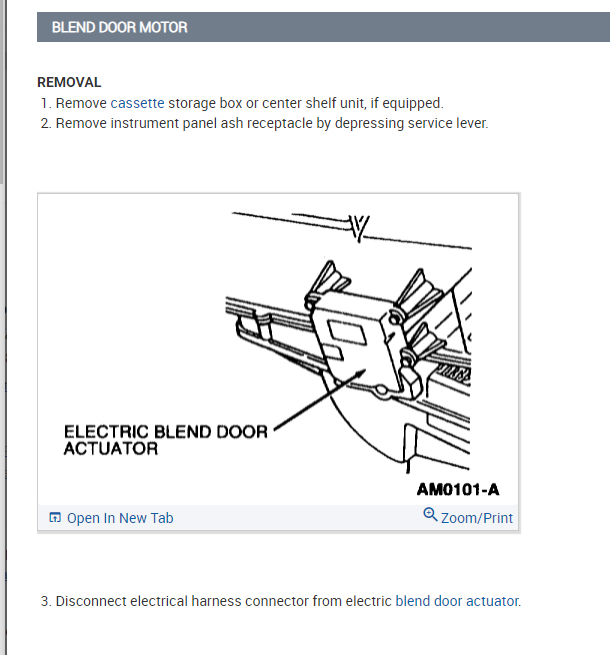 BLEND DOOR MOTOR

REMOVAL

1. Remove cassette storage box or center shelf unit, if equipped.
2. Remove instrument panel ash receptacle by depressing service lever.

ELECTRIC BLEND DOOR ACTUATOR

AM0101-A

Open In New Tab

Zoom/Print

3. Disconnect electrical harness connector from electric blend door actuator.