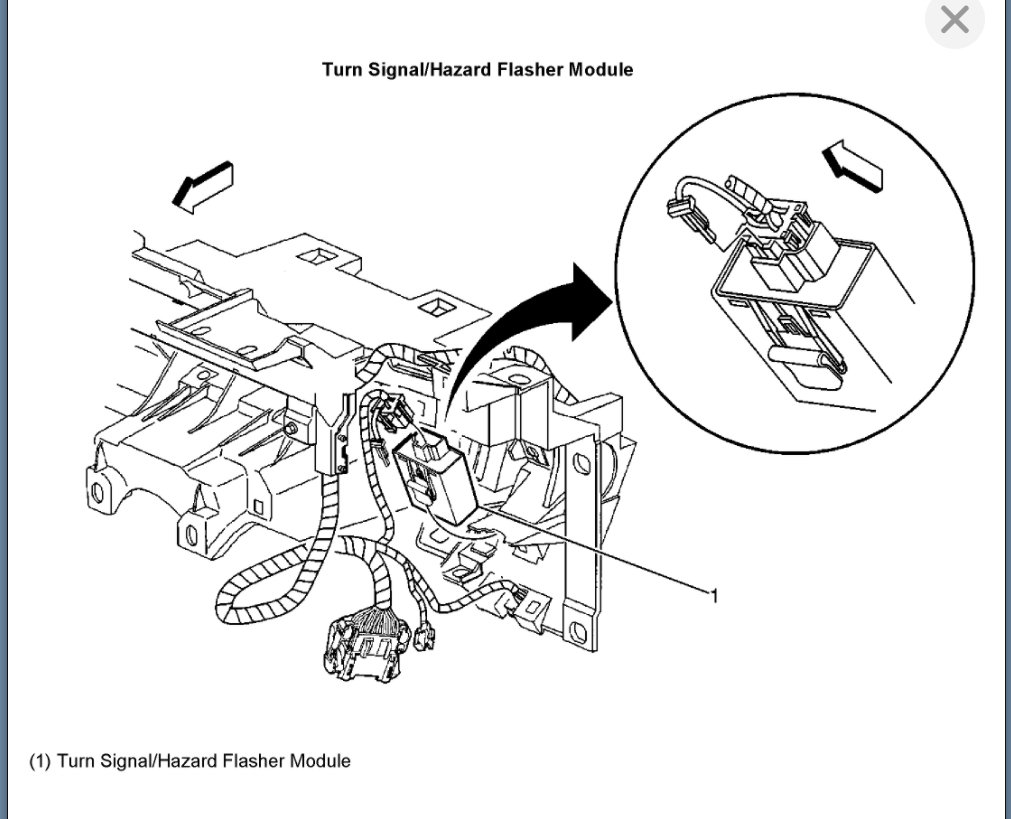 Turn Signal/Hazard Flasher Module

1

(1) Turn Signal/Hazard Flasher Module