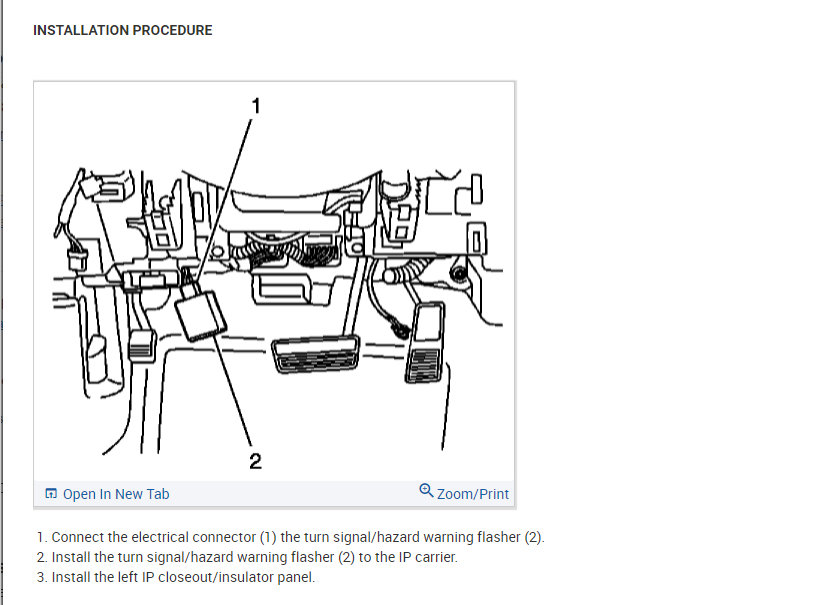 INSTALLATION PROCEDURE

1

2

Open In New Tab

Zoom/Print

1. Connect the electrical connector (1) the turn signal/hazard warning flasher (2).
2. Install the turn signal/hazard warning flasher (2) to the IP carrier.
3. Install the left IP closeout/insulator panel.