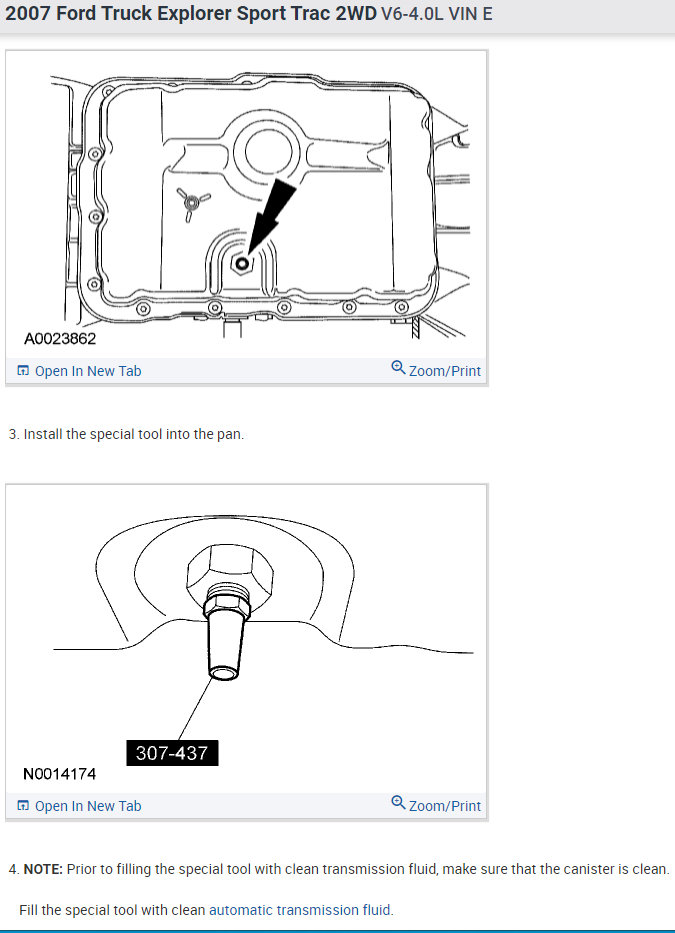 2007 Ford Truck Explorer Sport Trac 2WD V6-4.0L VIN E

A0023862

Open In New Tab Zoom/Print

3. Install the special tool into the pan.

307-437

N0014174

Open In New Tab Zoom/Print

4. NOTE: Prior to filling the special tool with clean transmission fluid, make sure that the canister is clean.

Fill the special tool with clean automatic transmission fluid.