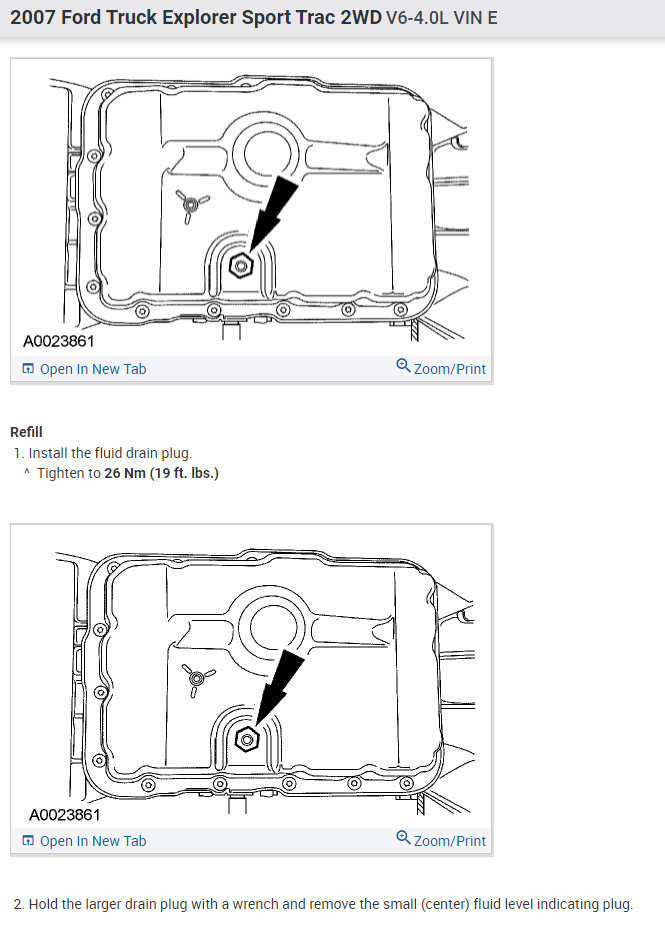 2007 Ford Truck Explorer Sport Trac 2WD V6-4.0L VIN E

A0023861

Open In New Tab

Zoom/Print

Refill

1. Install the fluid drain plug.

^ Tighten to 26 Nm (19 ft. lbs.)

A0023861

Open In New Tab

Zoom/Print

2. Hold the larger drain plug with a wrench and remove the small (center) fluid level indicating plug.