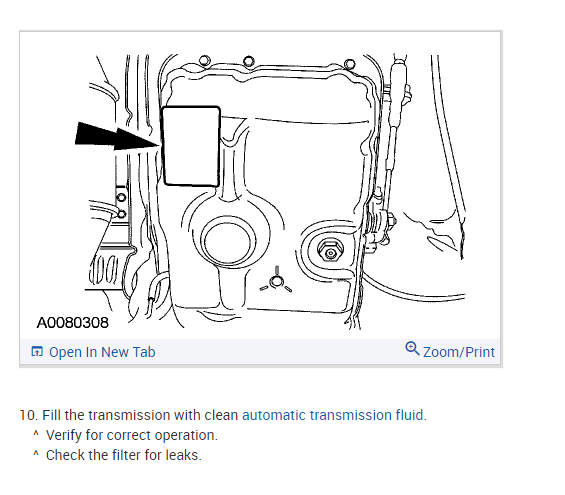 A0080308

Open In New Tab

Zoom/Print

10. Fill the transmission with clean automatic transmission fluid.

^ Verify for correct operation.

^ Check the filter for leaks.