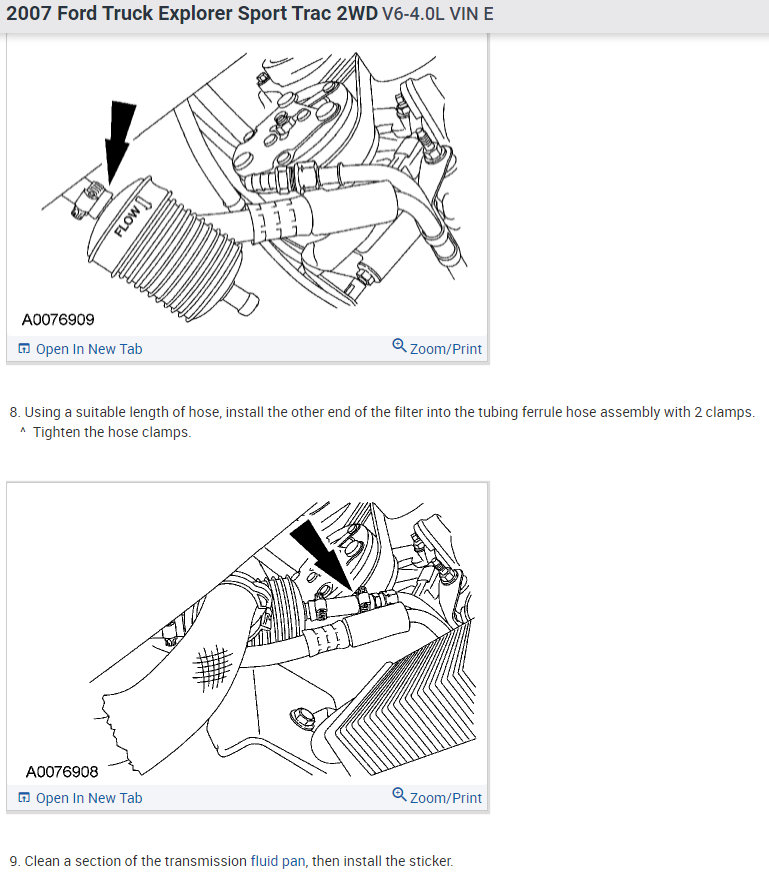 2007 Ford Truck Explorer Sport Trac 2WD V6-4.0L VIN E

FLOW

A0076909

Open In New Tab

Zoom/Print

8. Using a suitable length of hose, install the other end of the filter into the tubing ferrule hose assembly with 2 clamps.
^ Tighten the hose clamps.

A0076908

Open In New Tab

Zoom/Print

9. Clean a section of the transmission fluid pan, then install the sticker.