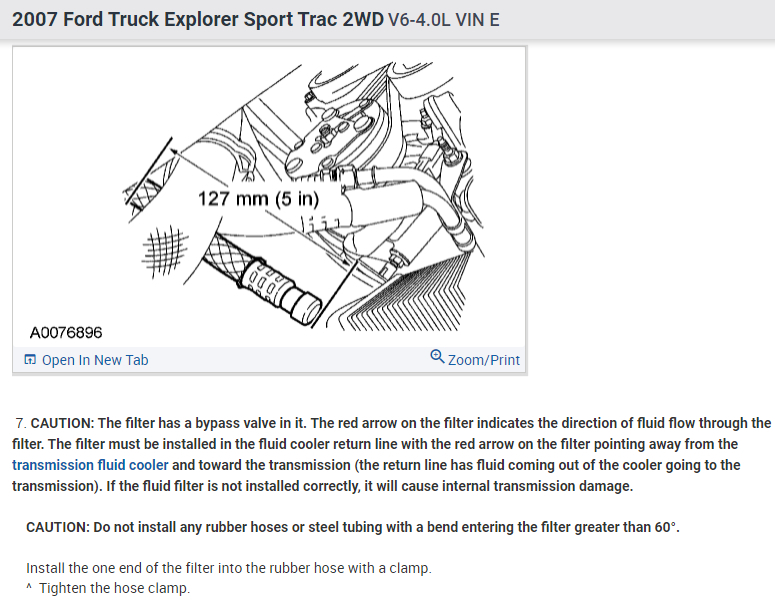 2007 Ford Truck Explorer Sport Trac 2WD V6-4.0L VIN E

127 mm (5 in)

A0076896

Open In New Tab

Zoom/Print

7. CAUTION: The filter has a bypass valve in it. The red arrow on the filter indicates the direction of fluid flow through the filter. The filter must be installed in the fluid cooler return line with the red arrow on the filter pointing away from the transmission fluid cooler and toward the transmission (the return line has fluid coming out of the cooler going to the transmission). If the fluid filter is not installed correctly, it will cause internal transmission damage.

CAUTION: Do not install any rubber hoses or steel tubing with a bend entering the filter greater than 60°.

Install the one end of the filter into the rubber hose with a clamp.

^ Tighten the hose clamp.