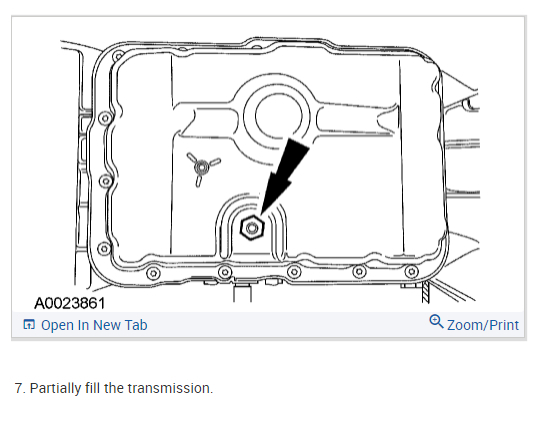 A0023861

Open In New Tab

Zoom/Print

7. Partially fill the transmission.