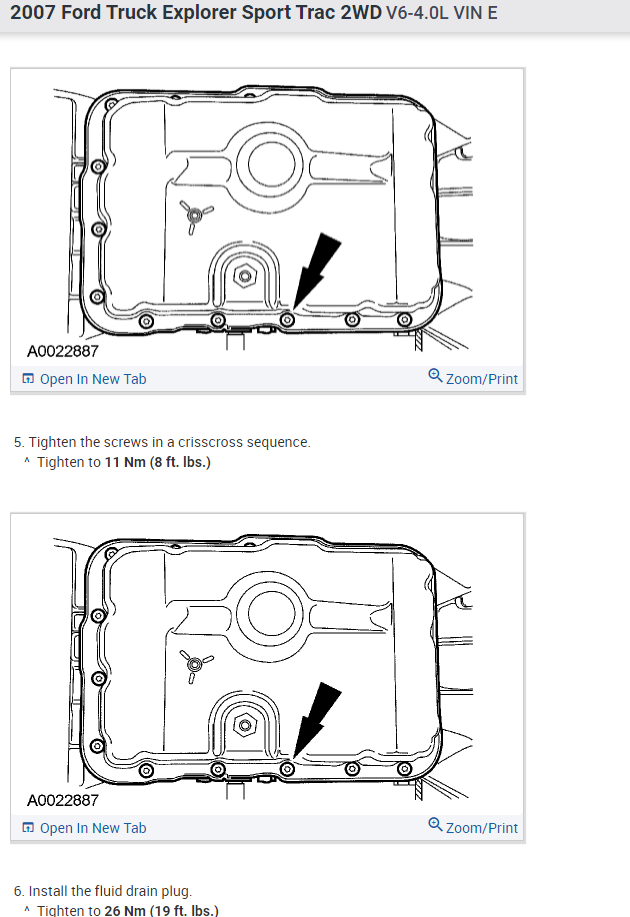 2007 Ford Truck Explorer Sport Trac 2WD V6-4.0L VIN E

A0022887

Open In New Tab

Zoom/Print

5. Tighten the screws in a crisscross sequence.
^ Tighten to 11 Nm (8 ft. lbs.)

A0022887

Open In New Tab

Zoom/Print

6. Install the fluid drain plug.
^ Tighten to 26 Nm (19 ft. lbs.)