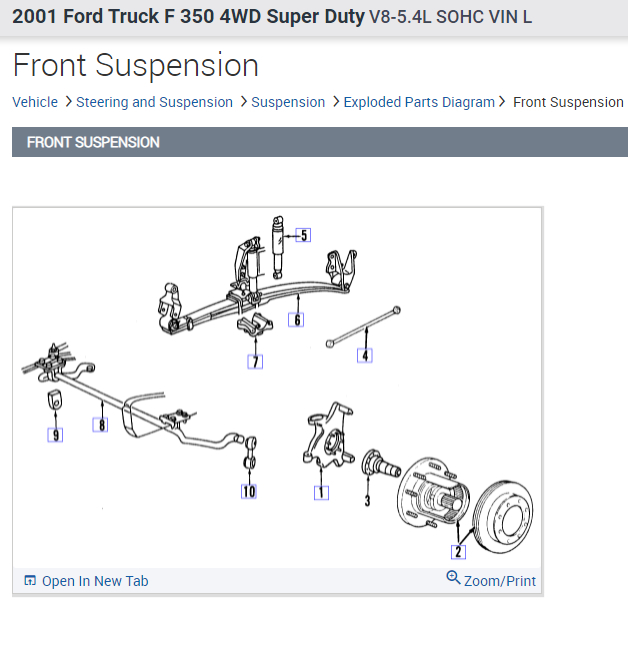 2001 Ford Truck F 350 4WD Super Duty V8-5.4L SOHC VIN L

Front Suspension

Vehicle > Steering and Suspension > Suspension > Exploded Parts Diagram > Front Suspension

FRONT SUSPENSION

5
6
7
4
9
8
10
1
3
2

Open In New Tab
Zoom/Print