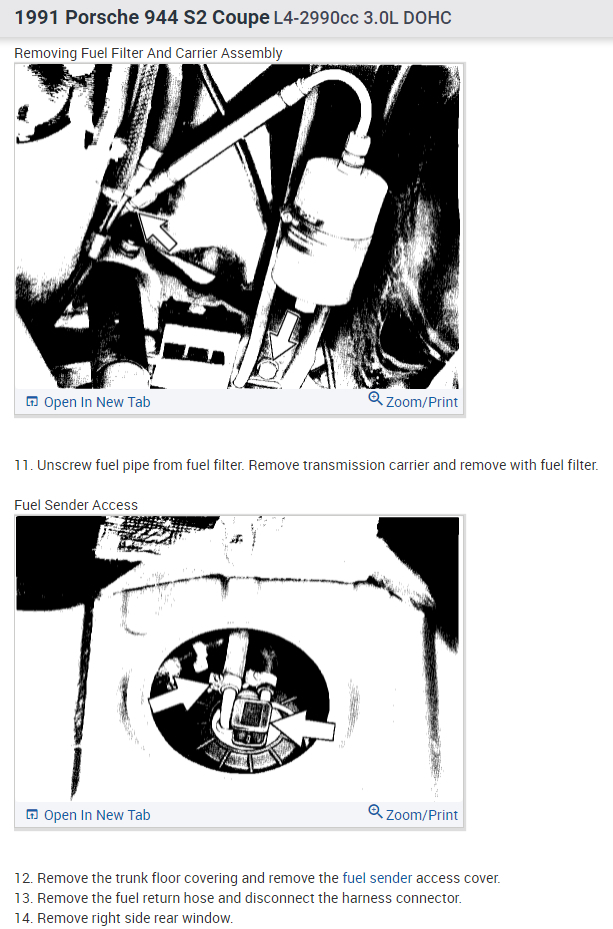 1991 Porsche 944 S2 Coupe L4-2990cc 3.0L DOHC

Removing Fuel Filter And Carrier Assembly

Open In New Tab Zoom/Print

11. Unscrew fuel pipe from fuel filter. Remove transmission carrier and remove with fuel filter.

Fuel Sender Access

Open In New Tab Zoom/Print

12. Remove the trunk floor covering and remove the fuel sender access cover.
13. Remove the fuel return hose and disconnect the harness connector.
14. Remove right side rear window.