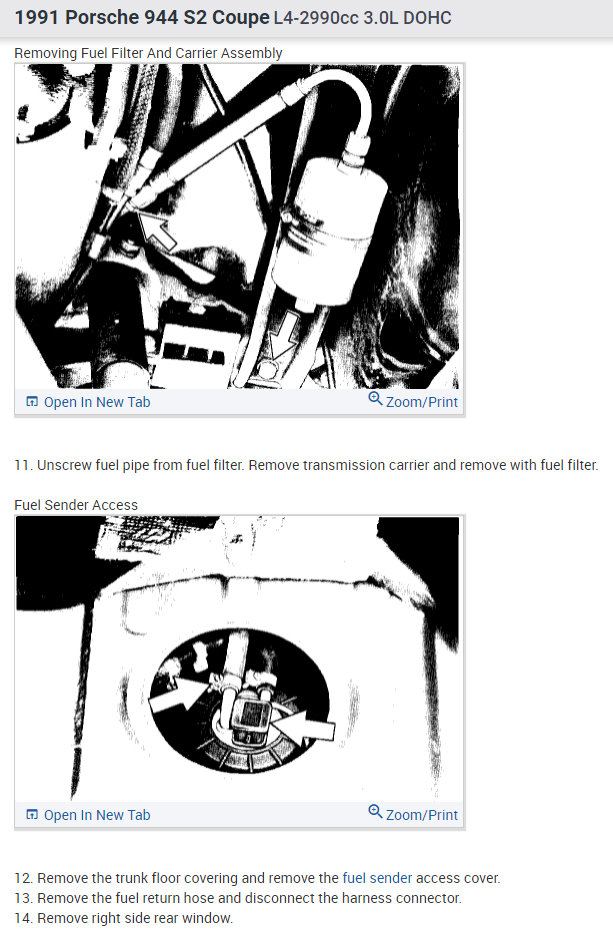 1991 Porsche 944 S2 Coupe L4-2990cc 3.0L DOHC

Removing Fuel Filter And Carrier Assembly

Open In New Tab Zoom/Print

11. Unscrew fuel pipe from fuel filter. Remove transmission carrier and remove with fuel filter.

Fuel Sender Access

Open In New Tab Zoom/Print

12. Remove the trunk floor covering and remove the fuel sender access cover.
13. Remove the fuel return hose and disconnect the harness connector.
14. Remove right side rear window.