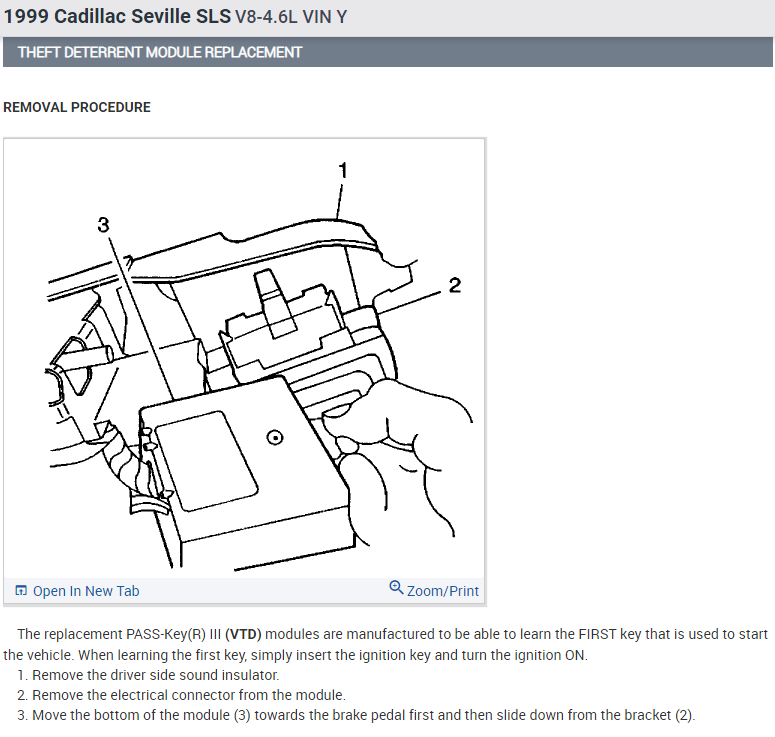 1999 Cadillac Seville SLS V8-4.6L VIN Y

THEFT DETERRENT MODULE REPLACEMENT

REMOVAL PROCEDURE

1

3

2

Open In New Tab

Zoom/Print

The replacement PASS-Key(R) III (VTD) modules are manufactured to be able to learn the FIRST key that is used to start the vehicle. When learning the first key, simply insert the ignition key and turn the ignition ON.

1. Remove the driver side sound insulator.
2. Remove the electrical connector from the module.
3. Move the bottom of the module (3) towards the brake pedal first and then slide down from the bracket (2).