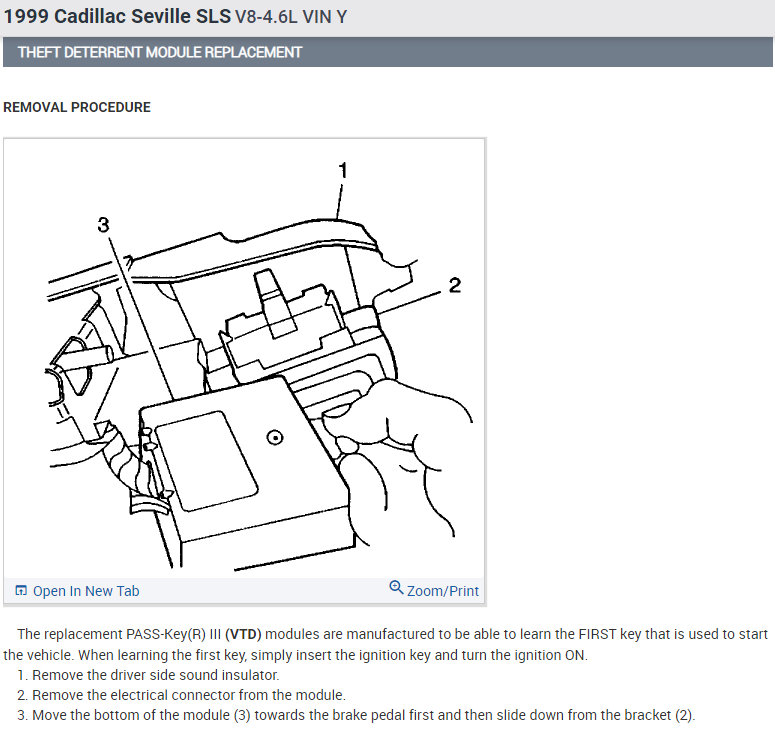 1999 Cadillac Seville SLS V8-4.6L VIN Y

THEFT DETERRENT MODULE REPLACEMENT

REMOVAL PROCEDURE

1

3

2

Open In New Tab

Zoom/Print

The replacement PASS-Key(R) III (VTD) modules are manufactured to be able to learn the FIRST key that is used to start the vehicle. When learning the first key, simply insert the ignition key and turn the ignition ON.

1. Remove the driver side sound insulator.
2. Remove the electrical connector from the module.
3. Move the bottom of the module (3) towards the brake pedal first and then slide down from the bracket (2).