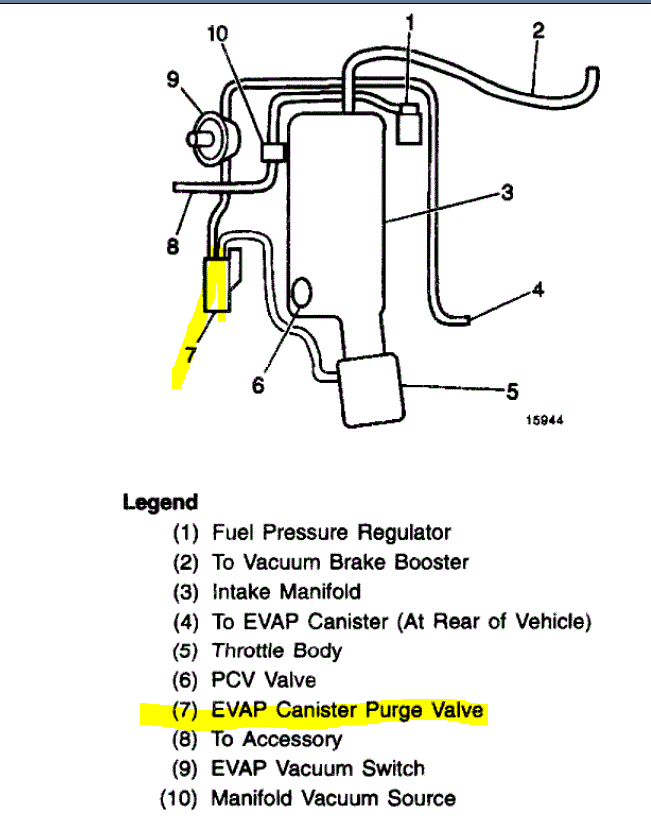 10
1
2
9
3
8
4
7
6
5
15944

Legend
(1) Fuel Pressure Regulator
(2) To Vacuum Brake Booster
(3) Intake Manifold
(4) To EVAP Canister (At Rear of Vehicle)
(5) Throttle Body
(6) PCV Valve
(7) EVAP Canister Purge Valve
(8) To Accessory
(9) EVAP Vacuum Switch
(10) Manifold Vacuum Source