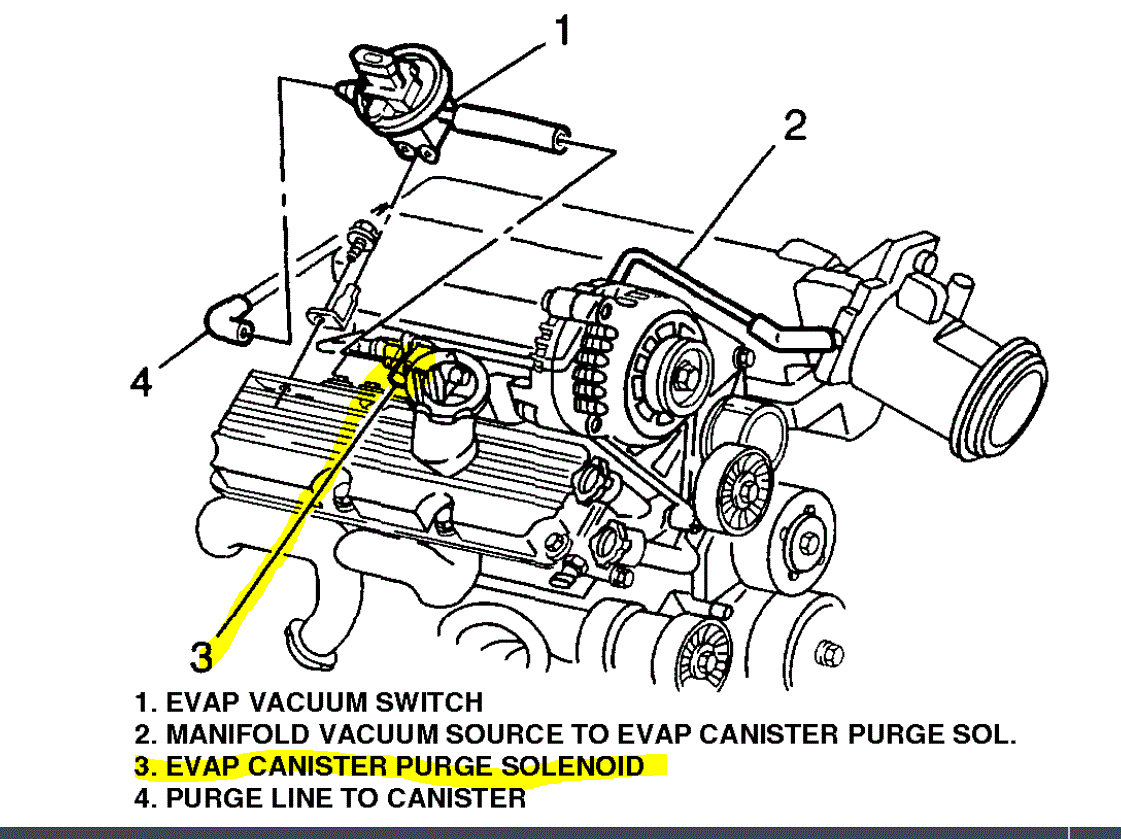 1

2

4

3

1. EVAP VACUUM SWITCH
2. MANIFOLD VACUUM SOURCE TO EVAP CANISTER PURGE SOL.
3. EVAP CANISTER PURGE SOLENOID
4. PURGE LINE TO CANISTER