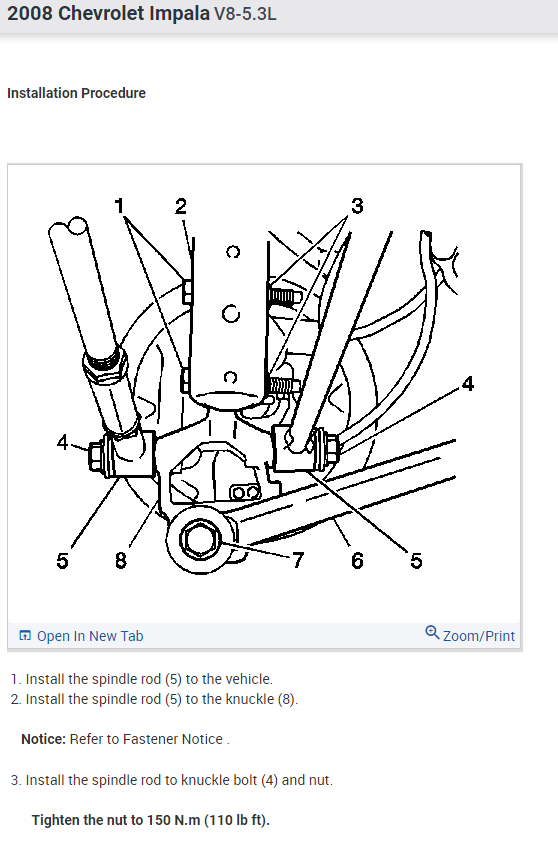 2008 Chevrolet Impala V8-5.3L

Installation Procedure

1
2
3
4
4
5
8
7
6
5

Open In New Tab
Zoom/Print

1. Install the spindle rod (5) to the vehicle.
2. Install the spindle rod (5) to the knuckle (8).

Notice: Refer to Fastener Notice .

3. Install the spindle rod to knuckle bolt (4) and nut.

Tighten the nut to 150 N.m (110 lb ft).