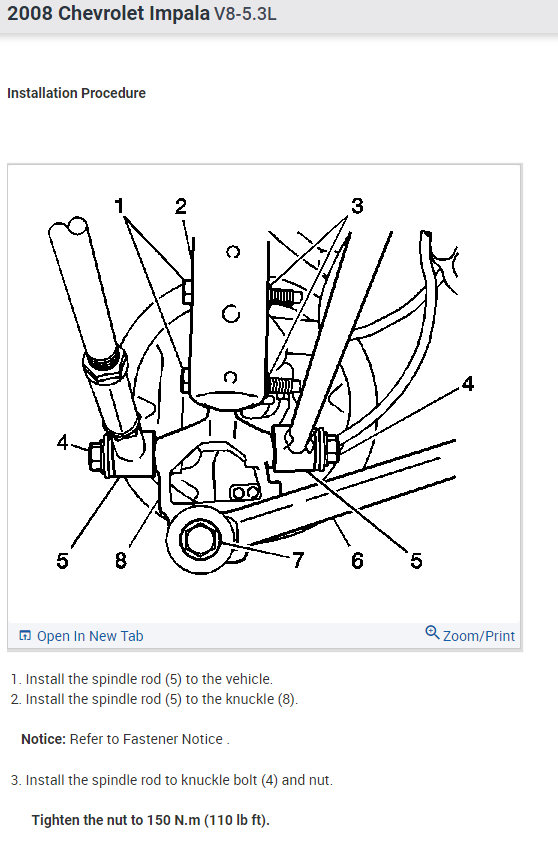 2008 Chevrolet Impala V8-5.3L

Installation Procedure

1 2 3 4 4 5 8 7 6 5

Open In New Tab

Zoom/Print

1. Install the spindle rod (5) to the vehicle.
2. Install the spindle rod (5) to the knuckle (8).

Notice: Refer to Fastener Notice .

3. Install the spindle rod to knuckle bolt (4) and nut.

Tighten the nut to 150 N.m (110 lb ft).