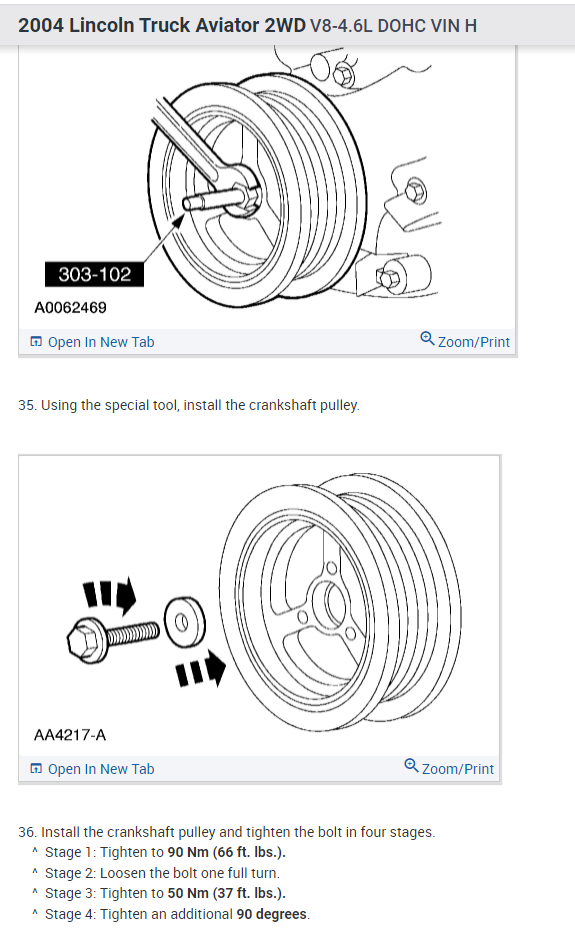 2004 Lincoln Truck Aviator 2WD V8-4.6L DOHC VIN H

303-102

A0062469

Open In New Tab

Zoom/Print

35. Using the special tool, install the crankshaft pulley.

AA4217-A

Open In New Tab

Zoom/Print

36. Install the crankshaft pulley and tighten the bolt in four stages.
^ Stage 1: Tighten to 90 Nm (66 ft. lbs.).
^ Stage 2: Loosen the bolt one full turn.
^ Stage 3: Tighten to 50 Nm (37 ft. lbs.).
^ Stage 4: Tighten an additional 90 degrees.