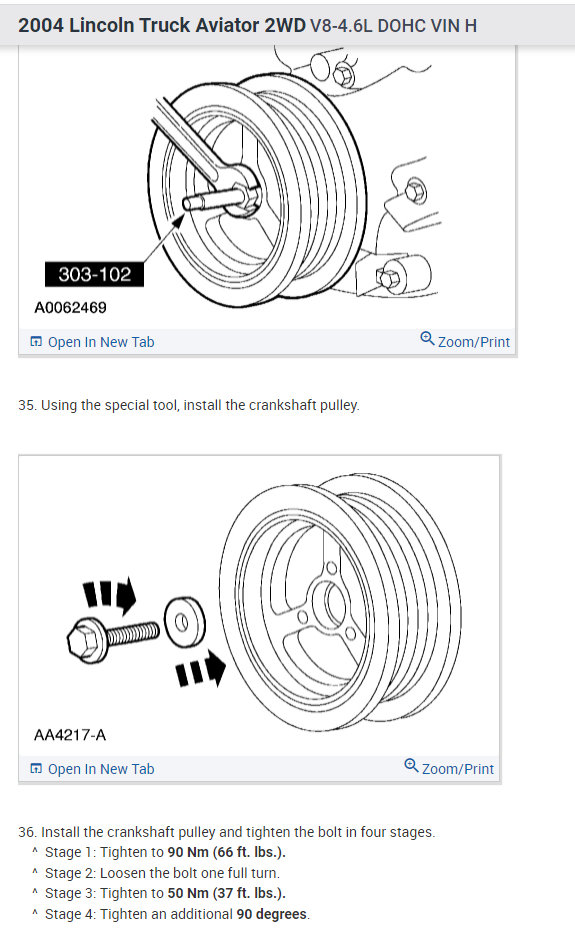 2004 Lincoln Truck Aviator 2WD V8-4.6L DOHC VIN H

303-102

A0062469

Open In New Tab

Zoom/Print

35. Using the special tool, install the crankshaft pulley.

AA4217-A

Open In New Tab

Zoom/Print

36. Install the crankshaft pulley and tighten the bolt in four stages.
^ Stage 1: Tighten to 90 Nm (66 ft. lbs.).
^ Stage 2: Loosen the bolt one full turn.
^ Stage 3: Tighten to 50 Nm (37 ft. lbs.).
^ Stage 4: Tighten an additional 90 degrees.