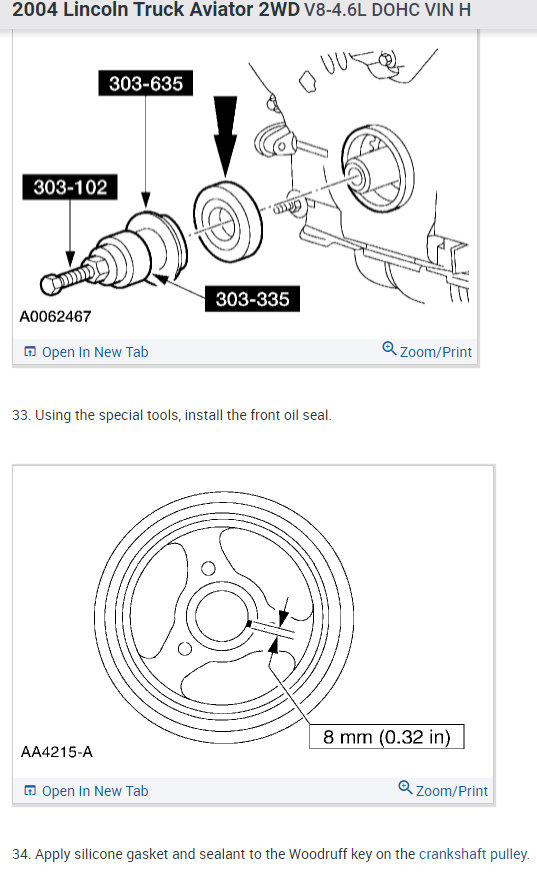 2004 Lincoln Truck Aviator 2WD V8-4.6L DOHC VIN H

303-635
303-102
303-335
A0062467

Open In New Tab
Zoom/Print

33. Using the special tools, install the front oil seal.

8 mm (0.32 in)
AA4215-A

Open In New Tab
Zoom/Print

34. Apply silicone gasket and sealant to the Woodruff key on the crankshaft pulley.