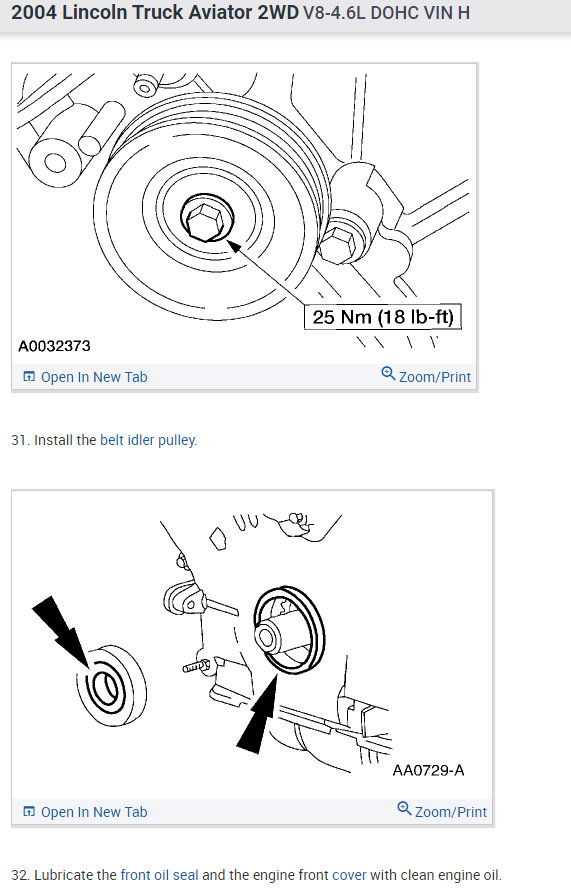 2004 Lincoln Truck Aviator 2WD V8-4.6L DOHC VIN H

25 Nm (18 lb-ft)

A0032373

Open In New Tab

Zoom/Print

31. Install the belt idler pulley.

AA0729-A

Open In New Tab

Zoom/Print

32. Lubricate the front oil seal and the engine front cover with clean engine oil.