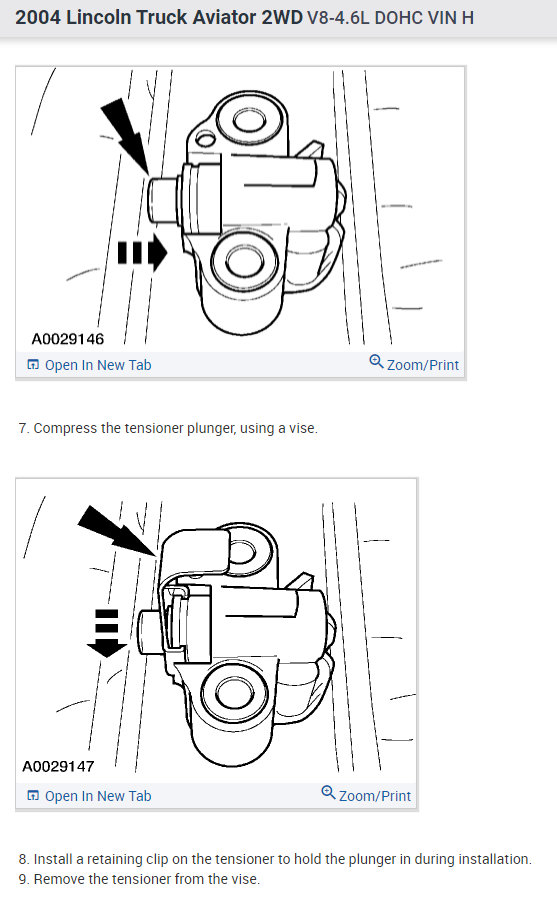 2004 Lincoln Truck Aviator 2WD V8-4.6L DOHC VIN H

A0029146

Open In New Tab

Zoom/Print

7. Compress the tensioner plunger, using a vise.

A0029147

Open In New Tab

Zoom/Print

8. Install a retaining clip on the tensioner to hold the plunger in during installation.
9. Remove the tensioner from the vise.