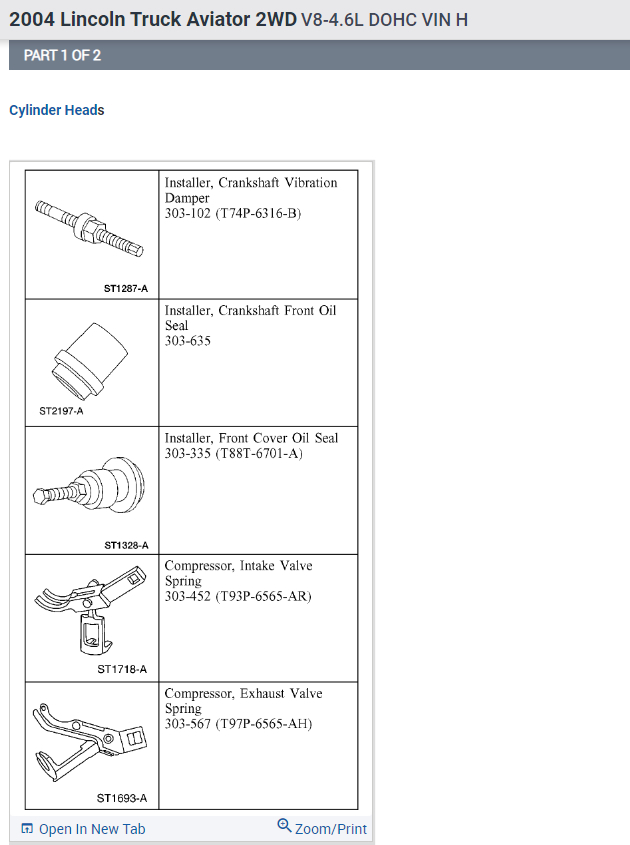 2004 Lincoln Truck Aviator 2WD V8-4.6L DOHC VIN H

PART 1 OF 2

Cylinder Heads

| | |
|---|---|
| ST1287-A | Installer, Crankshaft Vibration Damper 303-102 (T74P-6316-B) |
| ST2197-A | Installer, Crankshaft Front Oil Seal 303-635 |
| ST1328-A | Installer, Front Cover Oil Seal 303-335 (T88T-6701-A) |
| ST1718-A | Compressor, Intake Valve Spring 303-452 (T93P-6565-AR) |
| ST1693-A | Compressor, Exhaust Valve Spring 303-567 (T97P-6565-AH) |

Open In New Tab
Zoom/Print