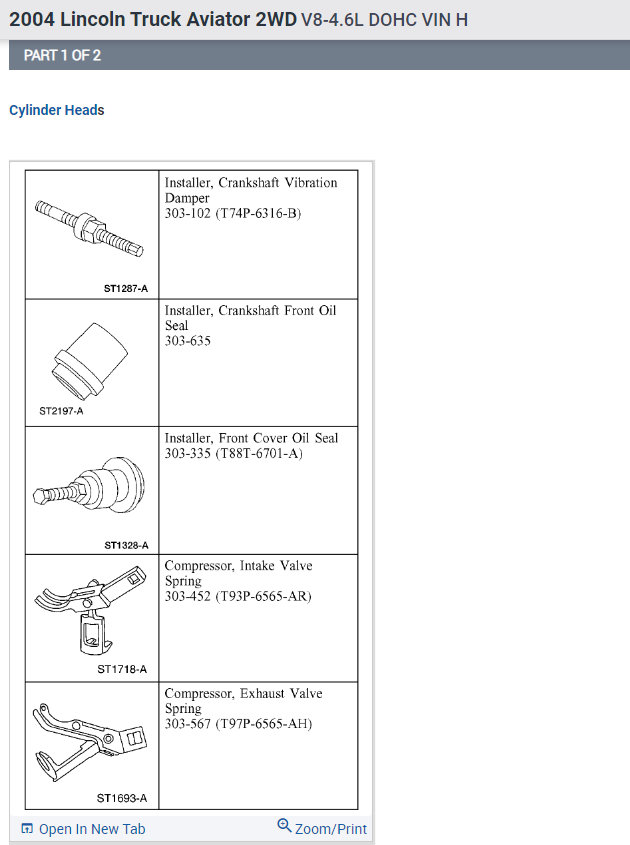 2004 Lincoln Truck Aviator 2WD V8-4.6L DOHC VIN H

PART 1 OF 2

Cylinder Heads

| | |
|---|---|
| ST1287-A | Installer, Crankshaft Vibration Damper 303-102 (T74P-6316-B) |
| ST2197-A | Installer, Crankshaft Front Oil Seal 303-635 |
| ST1328-A | Installer, Front Cover Oil Seal 303-335 (T88T-6701-A) |
| ST1718-A | Compressor, Intake Valve Spring 303-452 (T93P-6565-AR) |
| ST1693-A | Compressor, Exhaust Valve Spring 303-567 (T97P-6565-AH) |

Open In New Tab
Zoom/Print