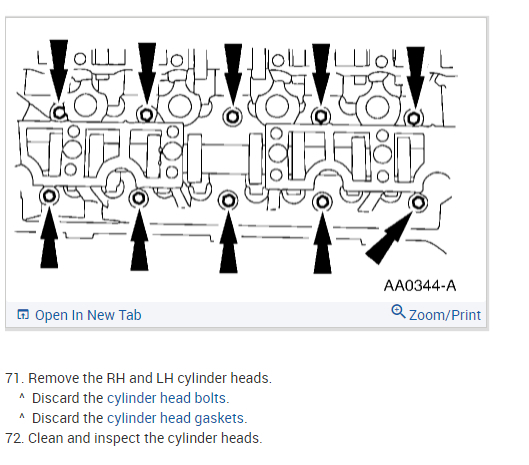 AA0344-A

Open In New Tab

Zoom/Print

71. Remove the RH and LH cylinder heads.

^ Discard the cylinder head bolts.

^ Discard the cylinder head gaskets.

72. Clean and inspect the cylinder heads.