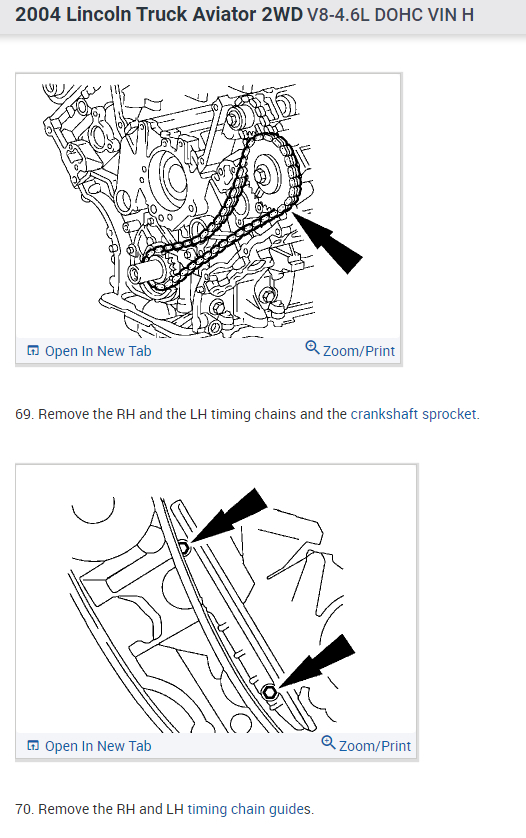 2004 Lincoln Truck Aviator 2WD V8-4.6L DOHC VIN H

Open In New Tab
Zoom/Print

69. Remove the RH and the LH timing chains and the crankshaft sprocket.

Open In New Tab
Zoom/Print

70. Remove the RH and LH timing chain guides.