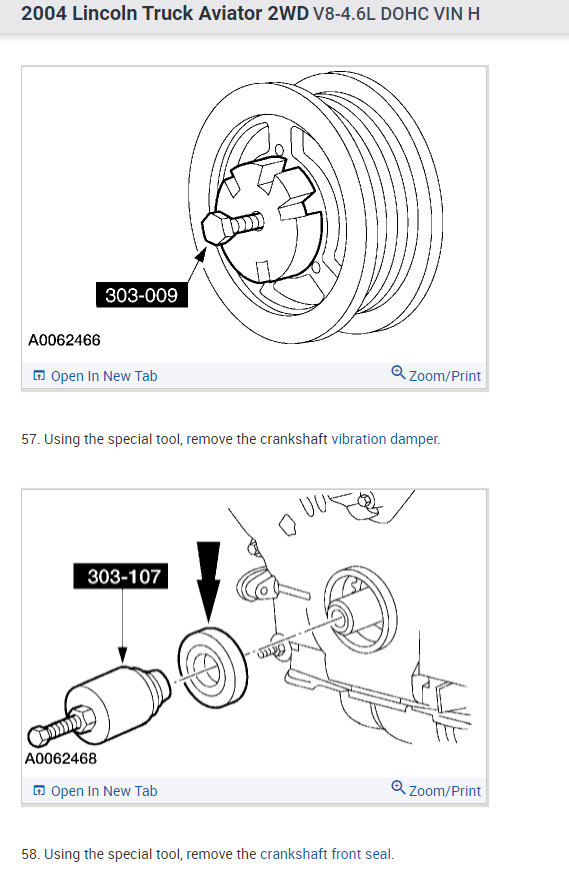 2004 Lincoln Truck Aviator 2WD V8-4.6L DOHC VIN H

303-009

A0062466

Open In New Tab

Zoom/Print

57. Using the special tool, remove the crankshaft vibration damper.

303-107

A0062468

Open In New Tab

Zoom/Print

58. Using the special tool, remove the crankshaft front seal.