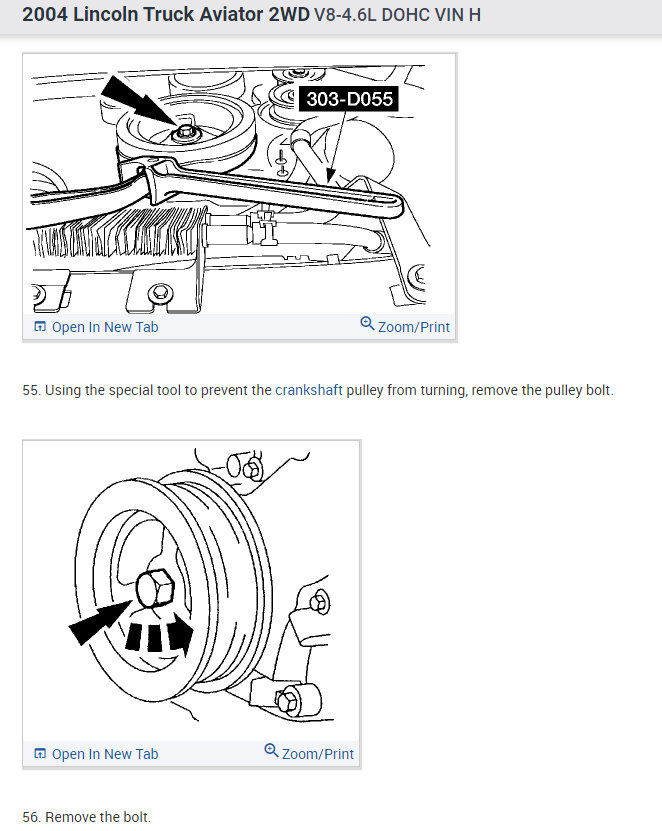 2004 Lincoln Truck Aviator 2WD V8-4.6L DOHC VIN H

303-D055

Open In New Tab

Zoom/Print

55. Using the special tool to prevent the crankshaft pulley from turning, remove the pulley bolt.

Open In New Tab

Zoom/Print

56. Remove the bolt.