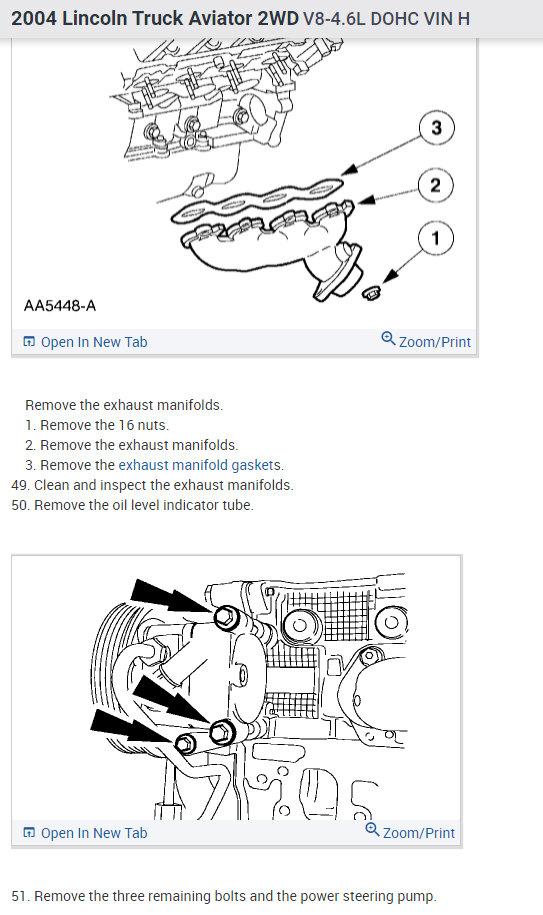 2004 Lincoln Truck Aviator 2WD V8-4.6L DOHC VIN H

3
2
1
AA5448-A

Open In New Tab
Zoom/Print

Remove the exhaust manifolds.
1. Remove the 16 nuts.
2. Remove the exhaust manifolds.
3. Remove the exhaust manifold gaskets.
49. Clean and inspect the exhaust manifolds.
50. Remove the oil level indicator tube.

Open In New Tab
Zoom/Print

51. Remove the three remaining bolts and the power steering pump.