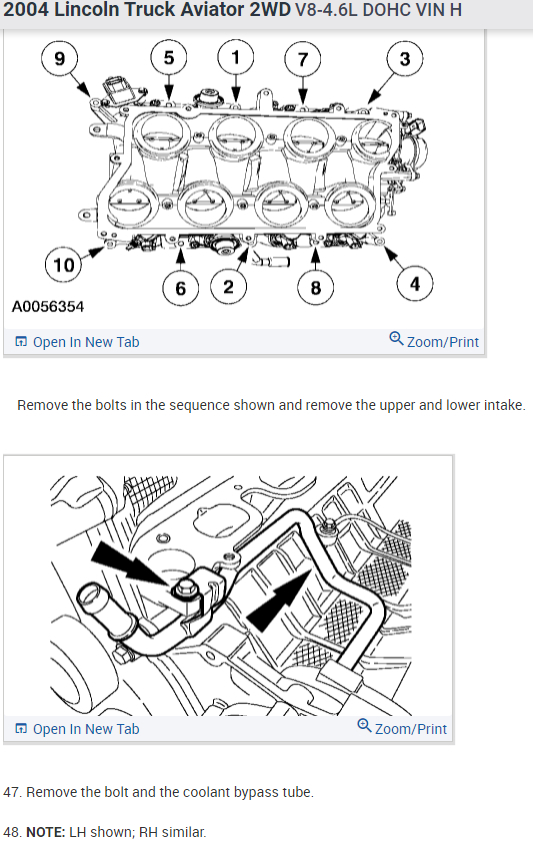 2004 Lincoln Truck Aviator 2WD V8-4.6L DOHC VIN H

9 5 1 7 3

10 6 2 8 4

A0056354

Open In New Tab Zoom/Print

Remove the bolts in the sequence shown and remove the upper and lower intake.

Open In New Tab Zoom/Print

47. Remove the bolt and the coolant bypass tube.

48. NOTE: LH shown; RH similar.