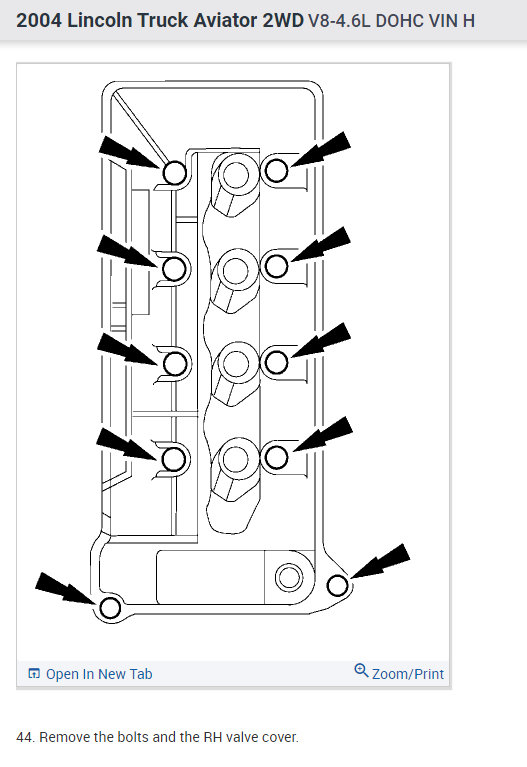 2004 Lincoln Truck Aviator 2WD V8-4.6L DOHC VIN H

Open In New Tab

Zoom/Print

44. Remove the bolts and the RH valve cover.