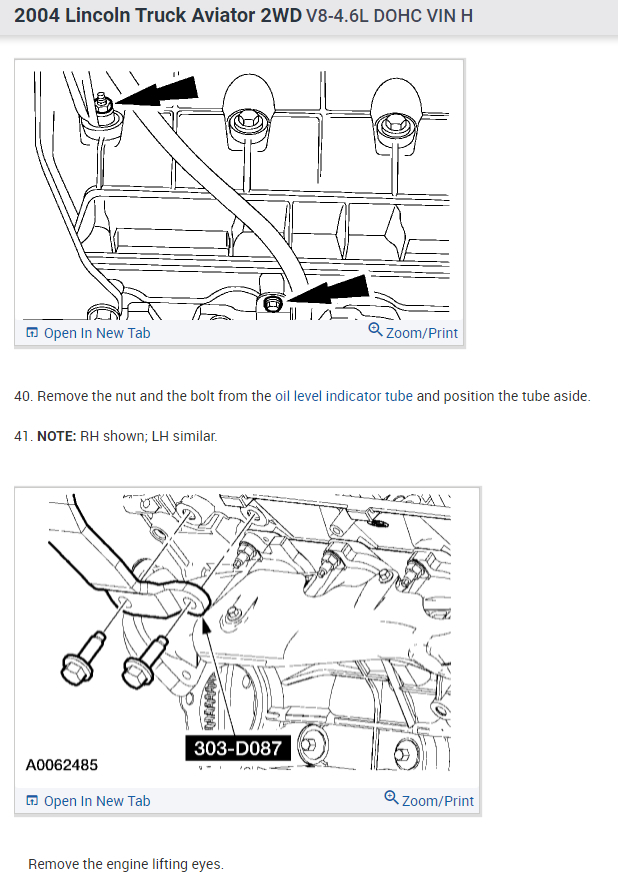 2004 Lincoln Truck Aviator 2WD V8-4.6L DOHC VIN H

Open In New Tab
Zoom/Print

40. Remove the nut and the bolt from the oil level indicator tube and position the tube aside.

41. NOTE: RH shown; LH similar.

303-D087
A0062485

Open In New Tab
Zoom/Print

Remove the engine lifting eyes.