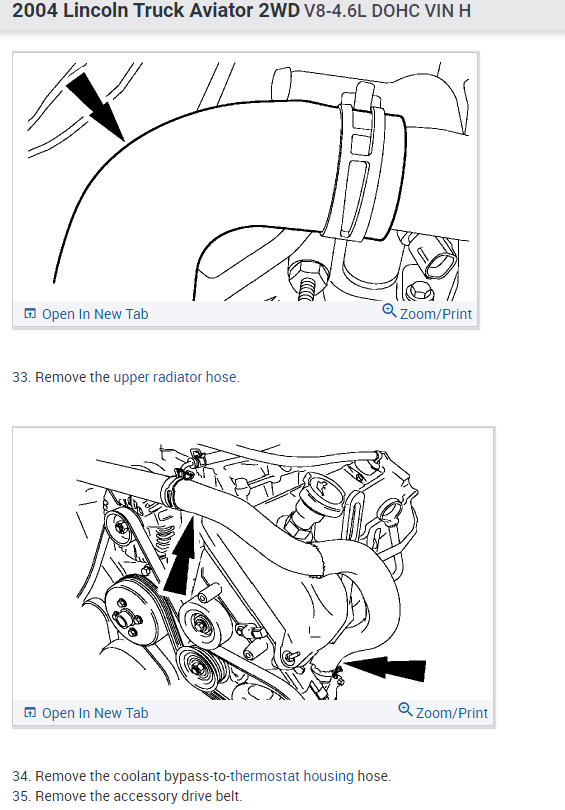 2004 Lincoln Truck Aviator 2WD V8-4.6L DOHC VIN H

Open In New Tab
Zoom/Print

33. Remove the upper radiator hose.

Open In New Tab
Zoom/Print

34. Remove the coolant bypass-to-thermostat housing hose.
35. Remove the accessory drive belt.