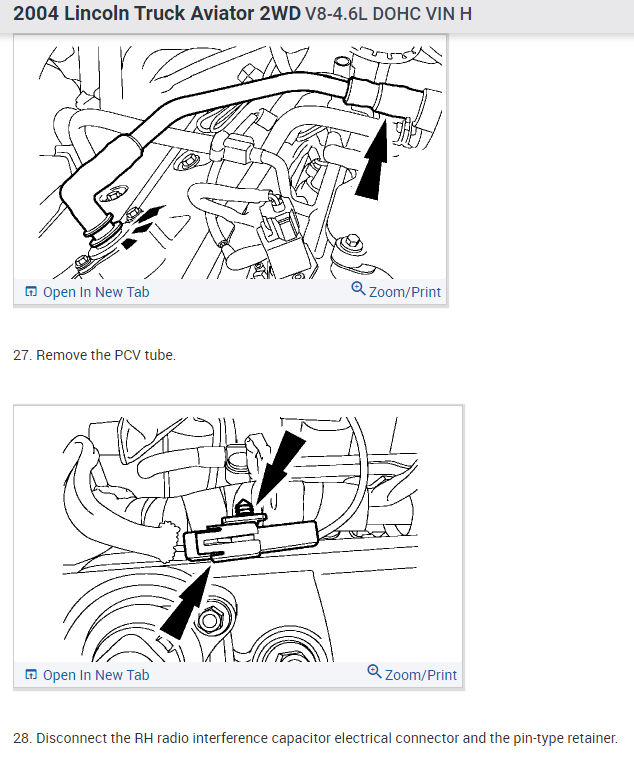 2004 Lincoln Truck Aviator 2WD V8-4.6L DOHC VIN H

Open In New Tab

Zoom/Print

27. Remove the PCV tube.

Open In New Tab

Zoom/Print

28. Disconnect the RH radio interference capacitor electrical connector and the pin-type retainer.