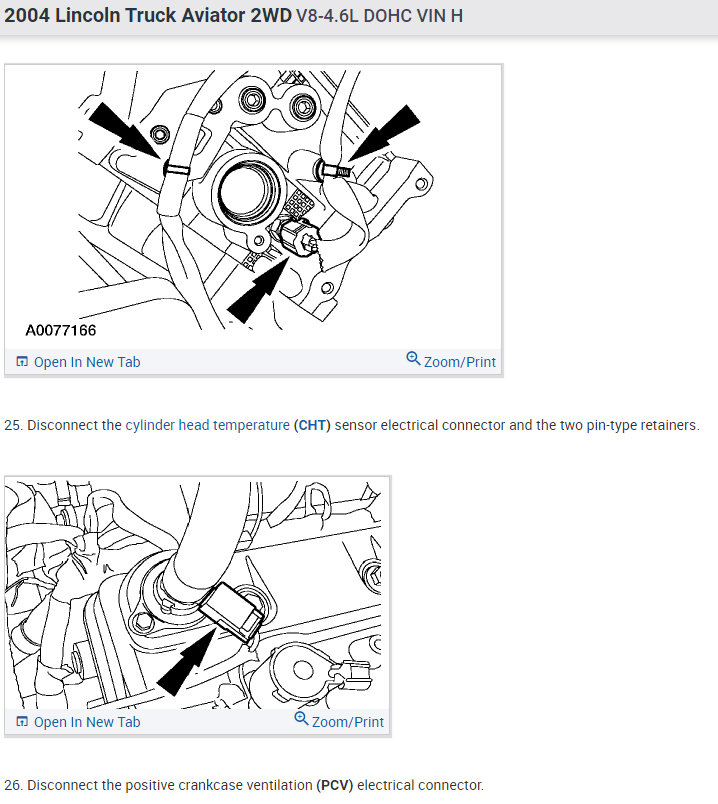 2004 Lincoln Truck Aviator 2WD V8-4.6L DOHC VIN H

A0077166

Open In New Tab

Zoom/Print

25. Disconnect the cylinder head temperature (CHT) sensor electrical connector and the two pin-type retainers.

Open In New Tab

Zoom/Print

26. Disconnect the positive crankcase ventilation (PCV) electrical connector.