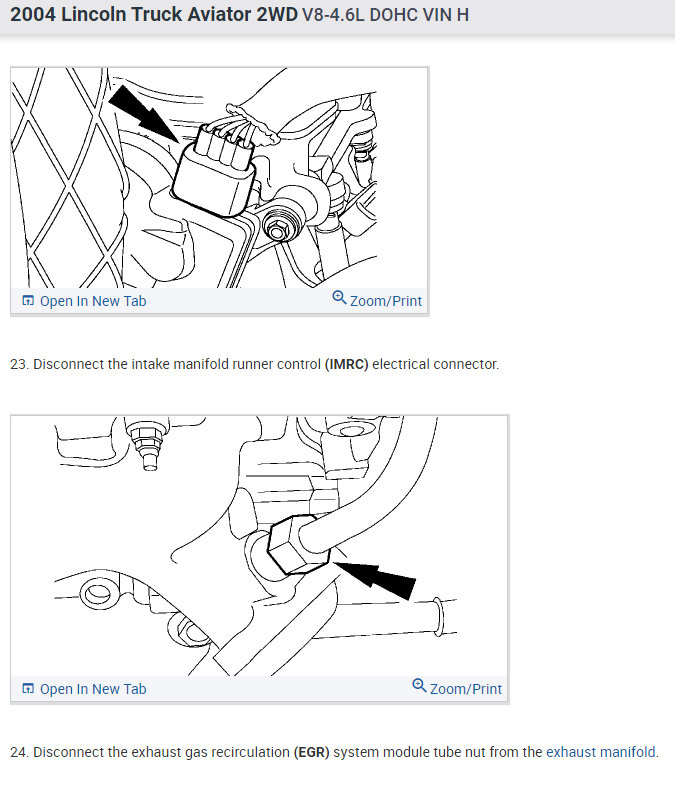 2004 Lincoln Truck Aviator 2WD V8-4.6L DOHC VIN H

Open In New Tab
Zoom/Print

23. Disconnect the intake manifold runner control (IMRC) electrical connector.

Open In New Tab
Zoom/Print

24. Disconnect the exhaust gas recirculation (EGR) system module tube nut from the exhaust manifold.