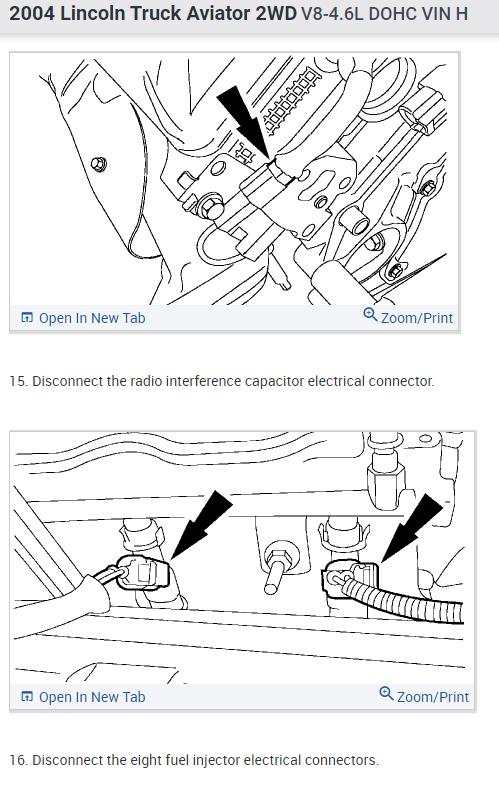 2004 Lincoln Truck Aviator 2WD V8-4.6L DOHC VIN H

Open In New Tab
Zoom/Print

15. Disconnect the radio interference capacitor electrical connector.

Open In New Tab
Zoom/Print

16. Disconnect the eight fuel injector electrical connectors.