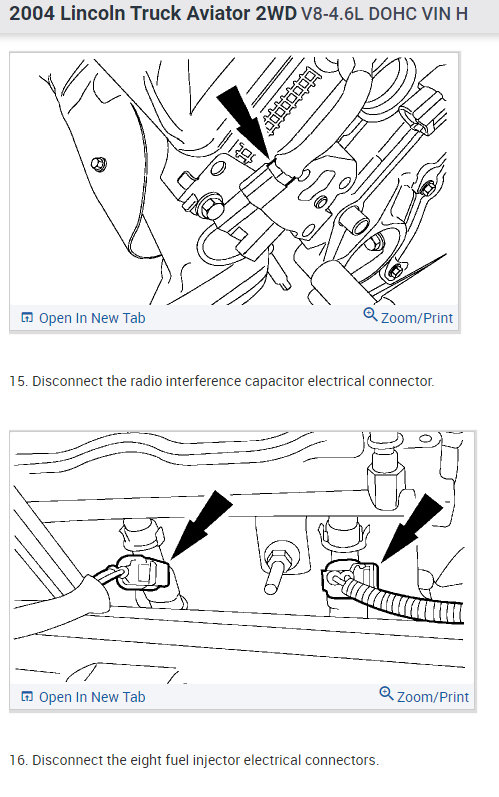 2004 Lincoln Truck Aviator 2WD V8-4.6L DOHC VIN H

Open In New Tab
Zoom/Print

15. Disconnect the radio interference capacitor electrical connector.

Open In New Tab
Zoom/Print

16. Disconnect the eight fuel injector electrical connectors.