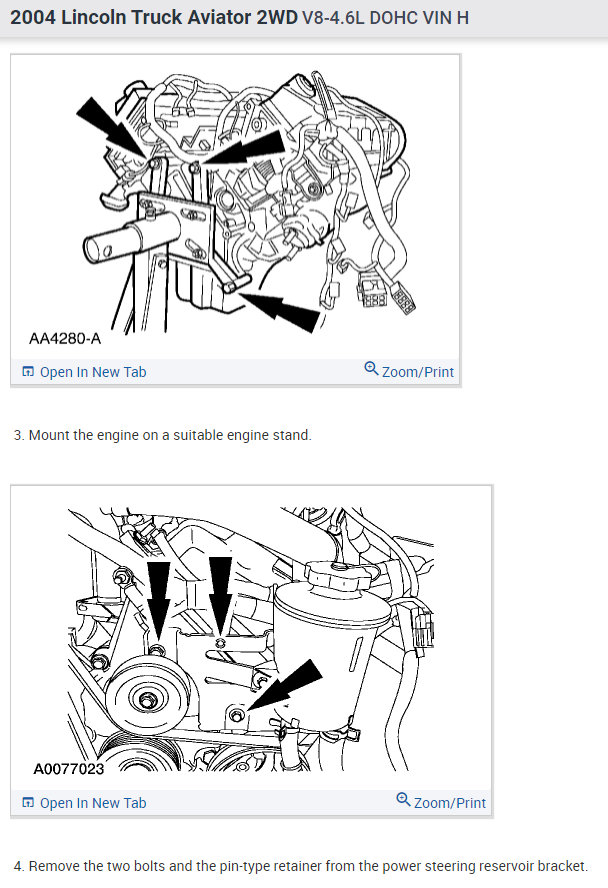 2004 Lincoln Truck Aviator 2WD V8-4.6L DOHC VIN H

AA4280-A

Open In New Tab

Zoom/Print

3. Mount the engine on a suitable engine stand.

A0077023

Open In New Tab

Zoom/Print

4. Remove the two bolts and the pin-type retainer from the power steering reservoir bracket.