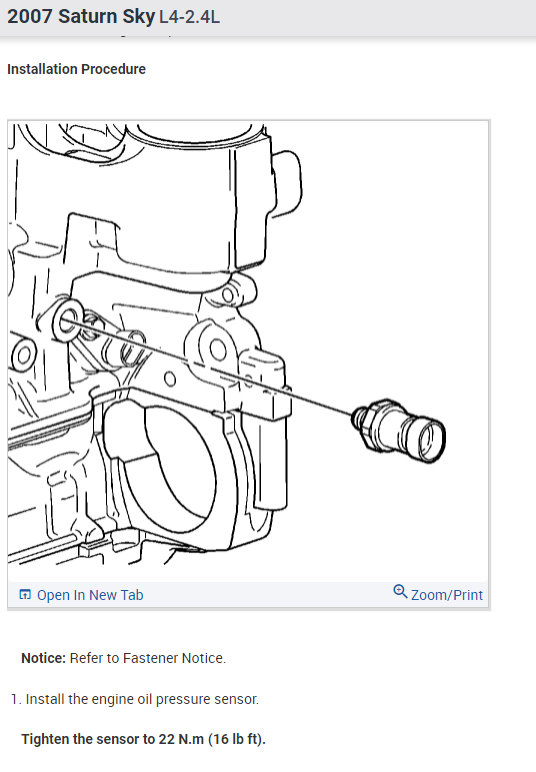 2007 Saturn Sky L4-2.4L

Installation Procedure

Open In New Tab

Zoom/Print

Notice: Refer to Fastener Notice.

1. Install the engine oil pressure sensor.

Tighten the sensor to 22 N.m (16 lb ft).