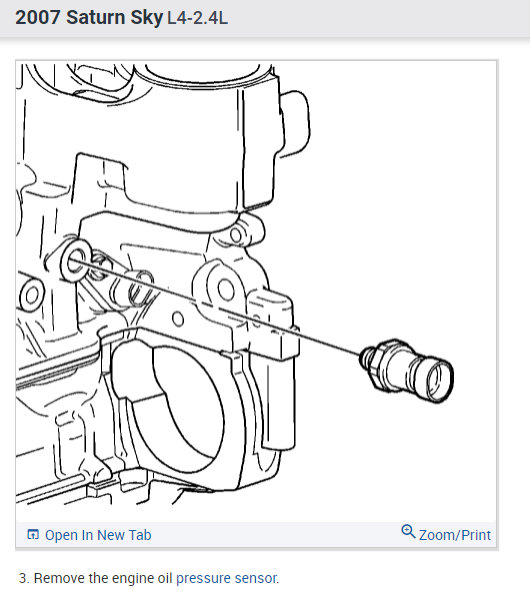 2007 Saturn Sky L4-2.4L

Open In New Tab

Zoom/Print

3. Remove the engine oil pressure sensor.