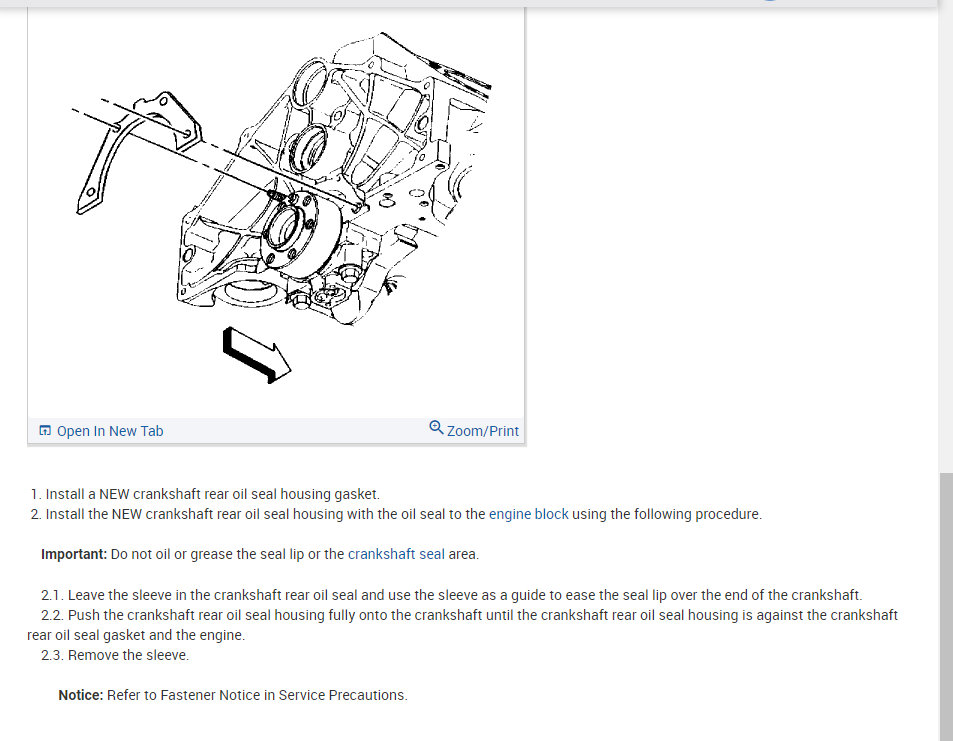 Open In New Tab

Zoom/Print

1. Install a NEW crankshaft rear oil seal housing gasket.
2. Install the NEW crankshaft rear oil seal housing with the oil seal to the engine block using the following procedure.

Important: Do not oil or grease the seal lip or the crankshaft seal area.

2.1. Leave the sleeve in the crankshaft rear oil seal and use the sleeve as a guide to ease the seal lip over the end of the crankshaft.
2.2. Push the crankshaft rear oil seal housing fully onto the crankshaft until the crankshaft rear oil seal housing is against the crankshaft rear oil seal gasket and the engine.
2.3. Remove the sleeve.

Notice: Refer to Fastener Notice in Service Precautions.