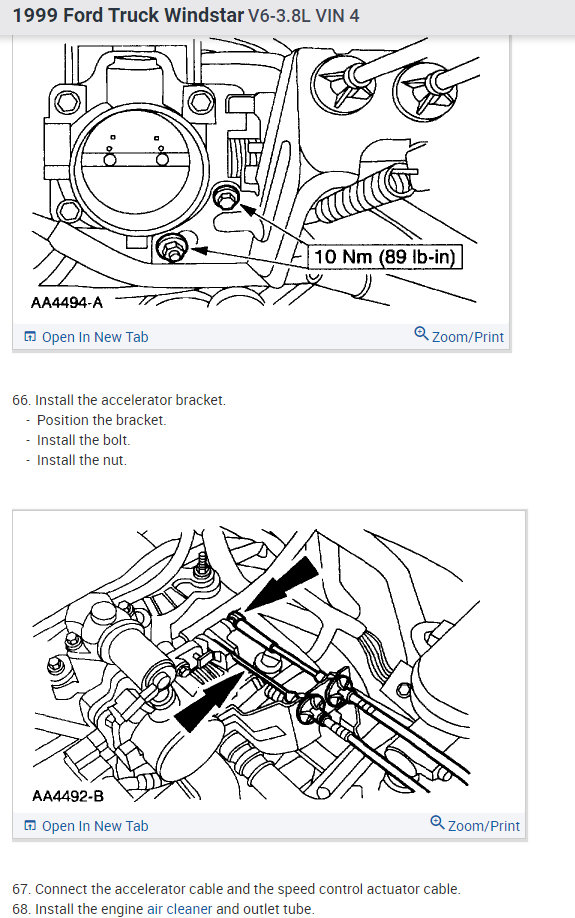 1999 Ford Truck Windstar V6-3.8L VIN 4

10 Nm (89 lb-in)

AA4494-A

Open In New Tab

Zoom/Print

66. Install the accelerator bracket.
- Position the bracket.
- Install the bolt.
- Install the nut.

AA4492-B

Open In New Tab

Zoom/Print

67. Connect the accelerator cable and the speed control actuator cable.
68. Install the engine air cleaner and outlet tube.