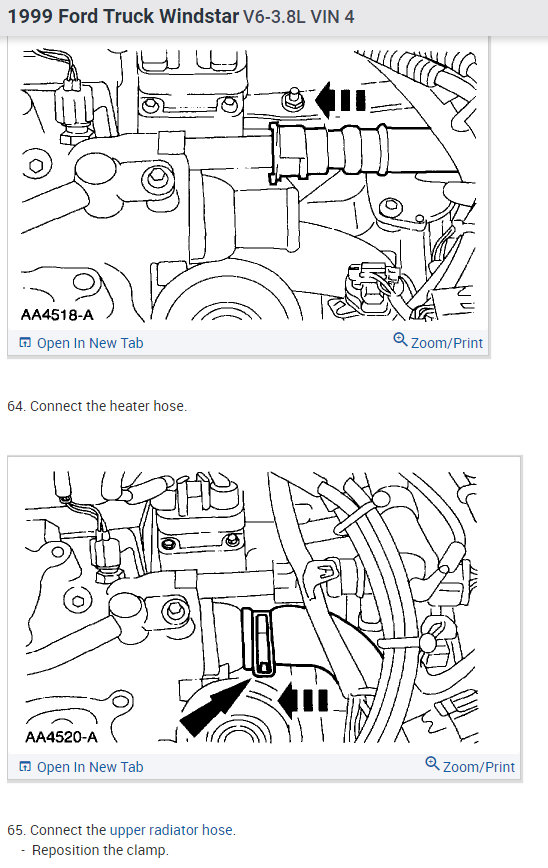 1999 Ford Truck Windstar V6-3.8L VIN 4

AA4518-A

Open In New Tab

Zoom/Print

64. Connect the heater hose.

AA4520-A

Open In New Tab

Zoom/Print

65. Connect the upper radiator hose.

- Reposition the clamp.