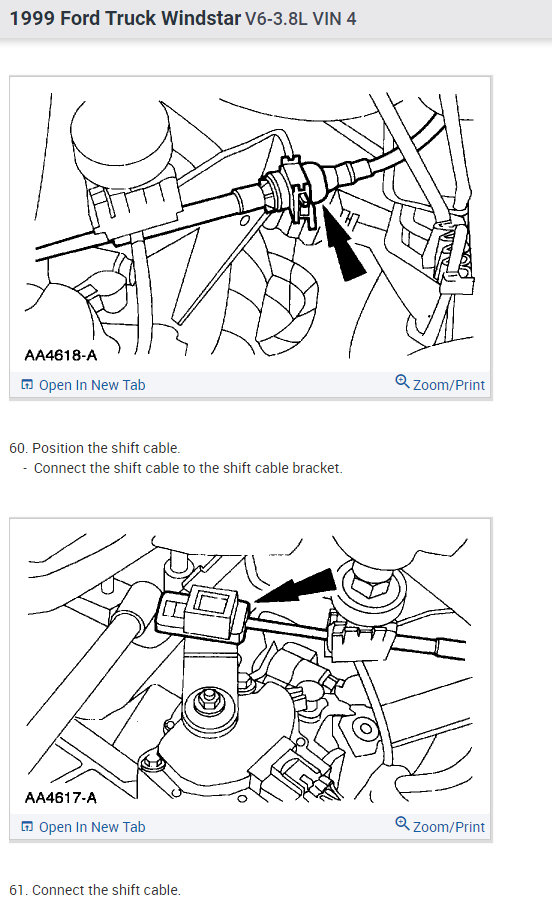 1999 Ford Truck Windstar V6-3.8L VIN 4

AA4618-A

Open In New Tab

Zoom/Print

60. Position the shift cable.
- Connect the shift cable to the shift cable bracket.

AA4617-A

Open In New Tab

Zoom/Print

61. Connect the shift cable.