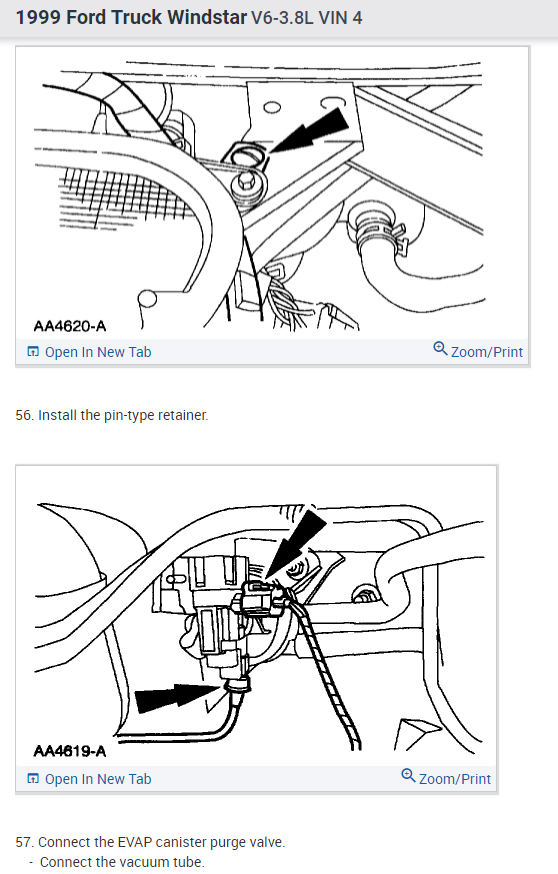 1999 Ford Truck Windstar V6-3.8L VIN 4

AA4620-A

Open In New Tab

Zoom/Print

56. Install the pin-type retainer.

AA4619-A

Open In New Tab

Zoom/Print

57. Connect the EVAP canister purge valve.
- Connect the vacuum tube.