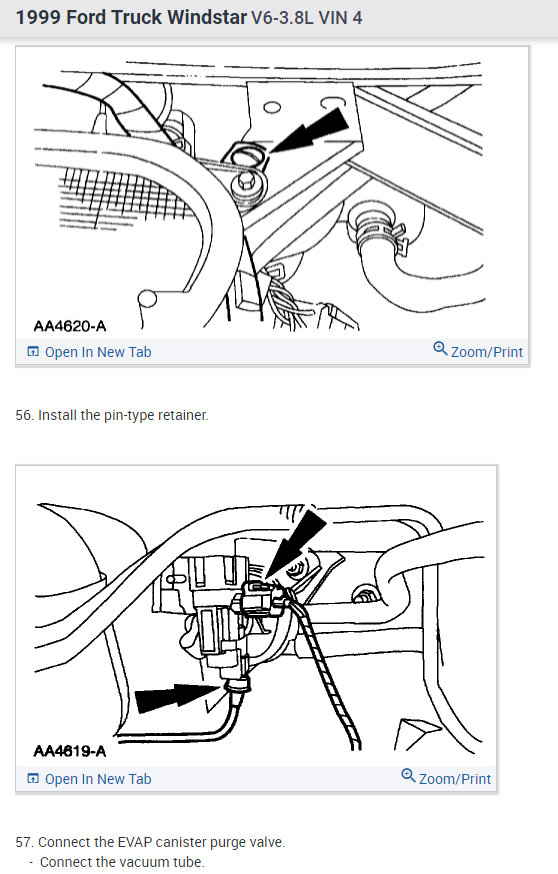 1999 Ford Truck Windstar V6-3.8L VIN 4

AA4620-A

Open In New Tab

Zoom/Print

56. Install the pin-type retainer.

AA4619-A

Open In New Tab

Zoom/Print

57. Connect the EVAP canister purge valve.
- Connect the vacuum tube.